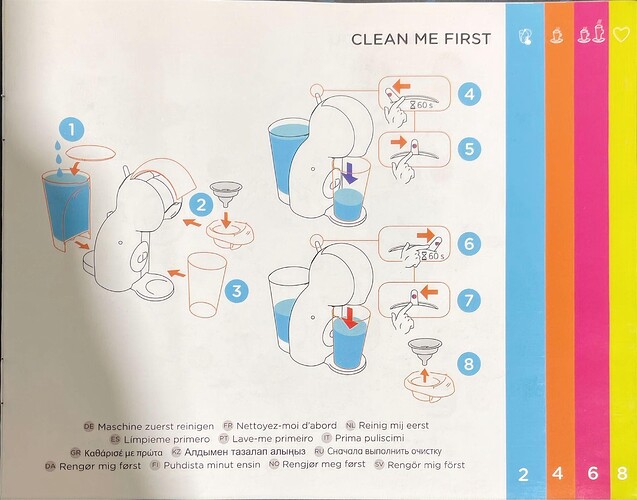 CLEAN ME FIRST

1

2

3

4

60 s

5

6

60 s

7

8

DE Maschine zuerst reinigen FR Nettoyez-moi d'abord NL Reinig mij eerst
ES Límpieme primero PT Lave-me primeiro IT Prima puliscimi
GR Καθάρισέ με πρώτα KZ Алдымен тазалап алыңыз RU Сначала выполнить очистку
DA Rengør mig først FI Puhdista minut ensin NO Rengjør meg først SV Rengör mig först

2 4 6 8